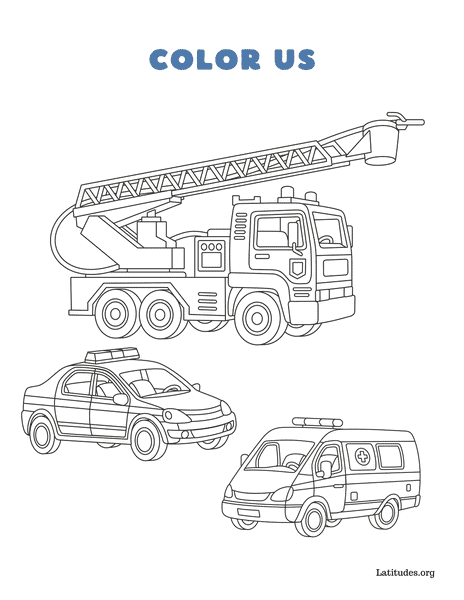 COLOR US

Latitudes.org