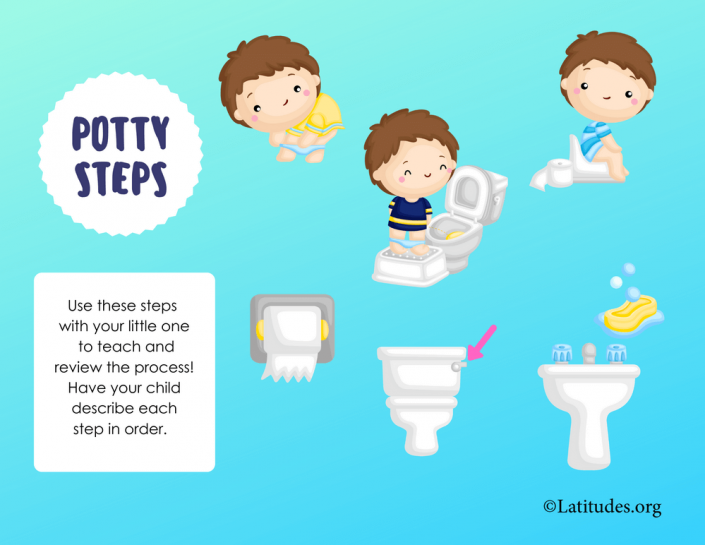 POTTY STEPS

Use these steps with your little one to teach and review the process! Have your child describe each step in order.

©Latitudes.org